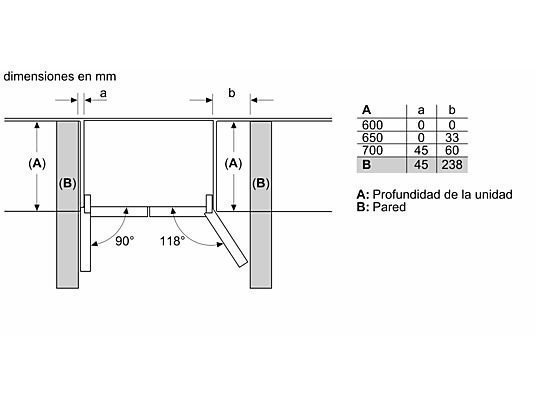 dimensiones en mm

a

b

(A)

(B)

(A)

(B)

90°

118°

| A | a | b |
|---|---|---|
| 600 | 0 | 0 |
| 650 | 0 | 33 |
| 700 | 45 | 60 |
| B | 45 | 238 |

A: Profundidad de la unidad
B: Pared